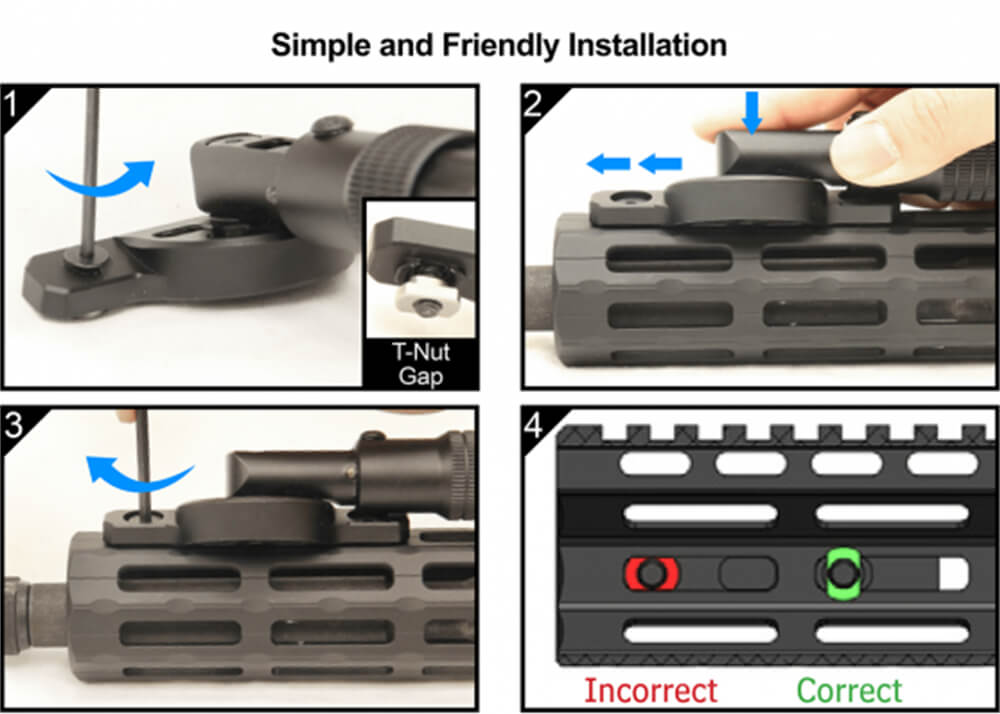 Simple and Friendly Installation

1

T-Nut
Gap

2

3

4

Incorrect

Correct